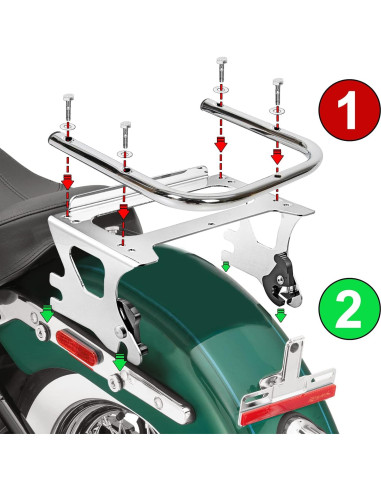 1

2