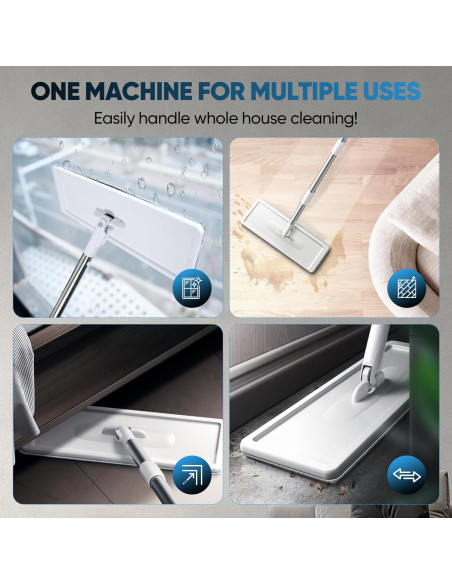 ONE MACHINE FOR MULTIPLE USES
Easily handle whole house cleaning!