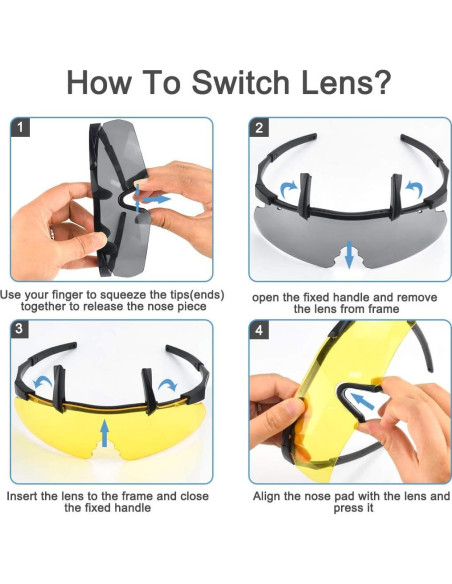 How To Switch Lens?

1

Use your finger to squeeze the tips(ends) together to release the nose piece

2

open the fixed handle and remove the lens from frame

3

Insert the lens to the frame and close the fixed handle

4

Align the nose pad with the lens and press it