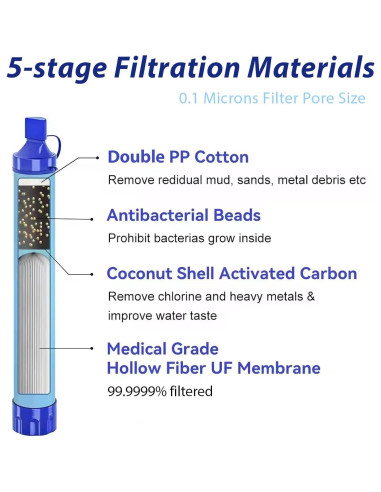 5-stage Filtration Materials

0.1 Microns Filter Pore Size

Double PP Cotton

Remove redidual mud, sands, metal debris etc

Antibacterial Beads

Prohibit bacterias grow inside

Coconut Shell Activated Carbon

Remove chlorine and heavy metals & improve water taste

Medical Grade Hollow Fiber UF Membrane

99.9999% filtered