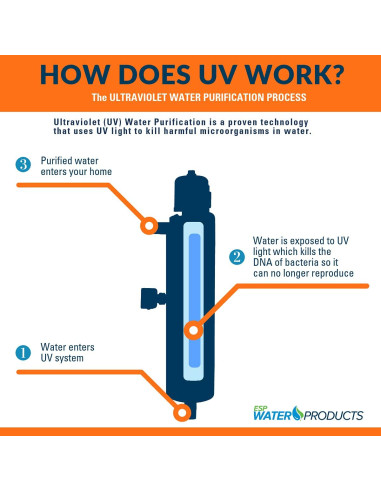 HOW DOES UV WORK?

The ULTRAVIOLET WATER PURIFICATION PROCESS

Ultraviolet (UV) Water Purification is a proven technology that uses UV light to kill harmful microorganisms in water.

3 Purified water enters your home

2 Water is exposed to UV light which kills the DNA of bacteria so it can no longer reproduce

1 Water enters UV system

ESP WATER PRODUCTS