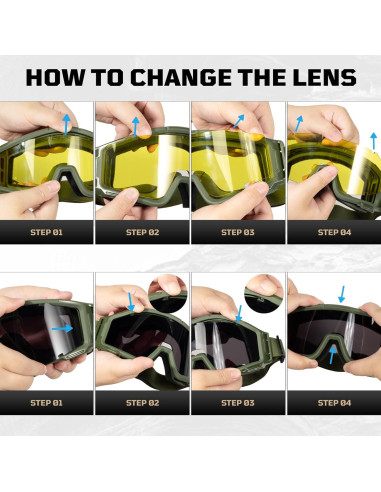 HOW TO CHANGE THE LENS

STEP 01

STEP 02

STEP 03

STEP 04

STEP 01

STEP 02

STEP 03

STEP 04