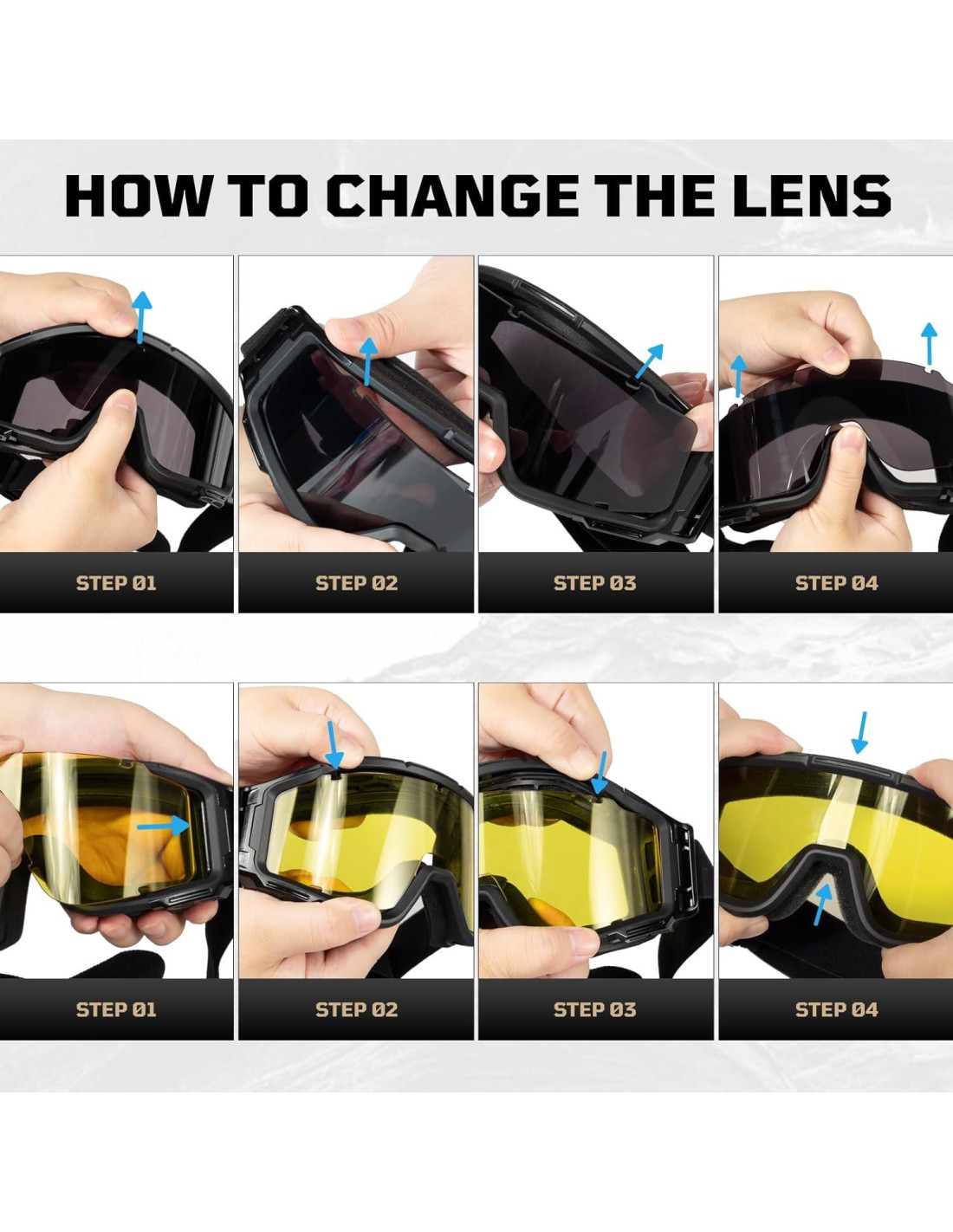 HOW TO CHANGE THE LENS

STEP 01

STEP 02

STEP 03

STEP 04

STEP 01

STEP 02

STEP 03

STEP 04