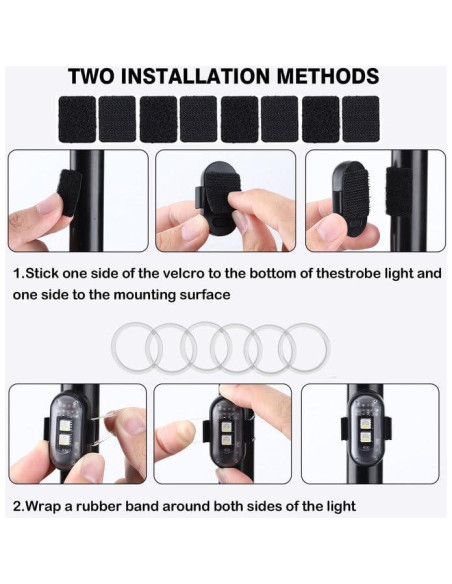 TWO INSTALLATION METHODS

1.Stick one side of the velcro to the bottom of thestrobe light and one side to the mounting surface

2.Wrap a rubber band around both sides of the light