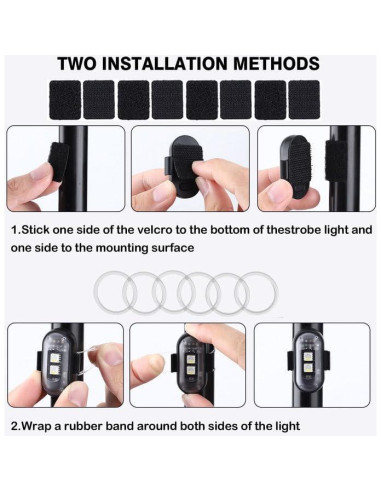 TWO INSTALLATION METHODS

1.Stick one side of the velcro to the bottom of thestrobe light and one side to the mounting surface

2.Wrap a rubber band around both sides of the light