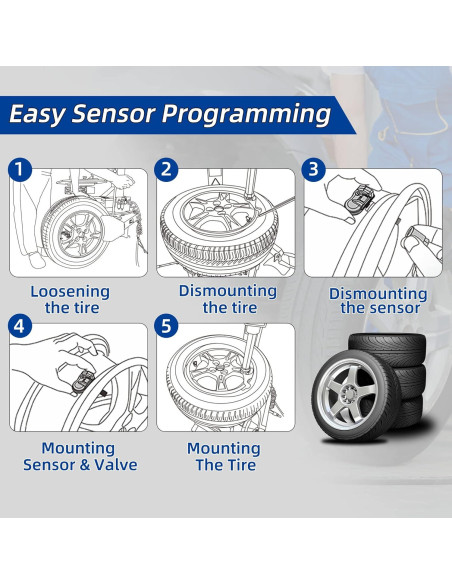 Easy Sensor Programming

1
Loosening the tire

2
Dismounting the tire

3
Dismounting the sensor

4
Mounting Sensor & Valve

5
Mounting The Tire