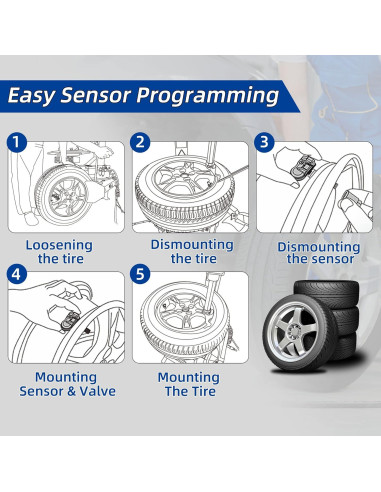 Easy Sensor Programming

1

Loosening the tire

2

Dismounting the tire

3

Dismounting the sensor

4

Mounting Sensor & Valve

5

Mounting The Tire