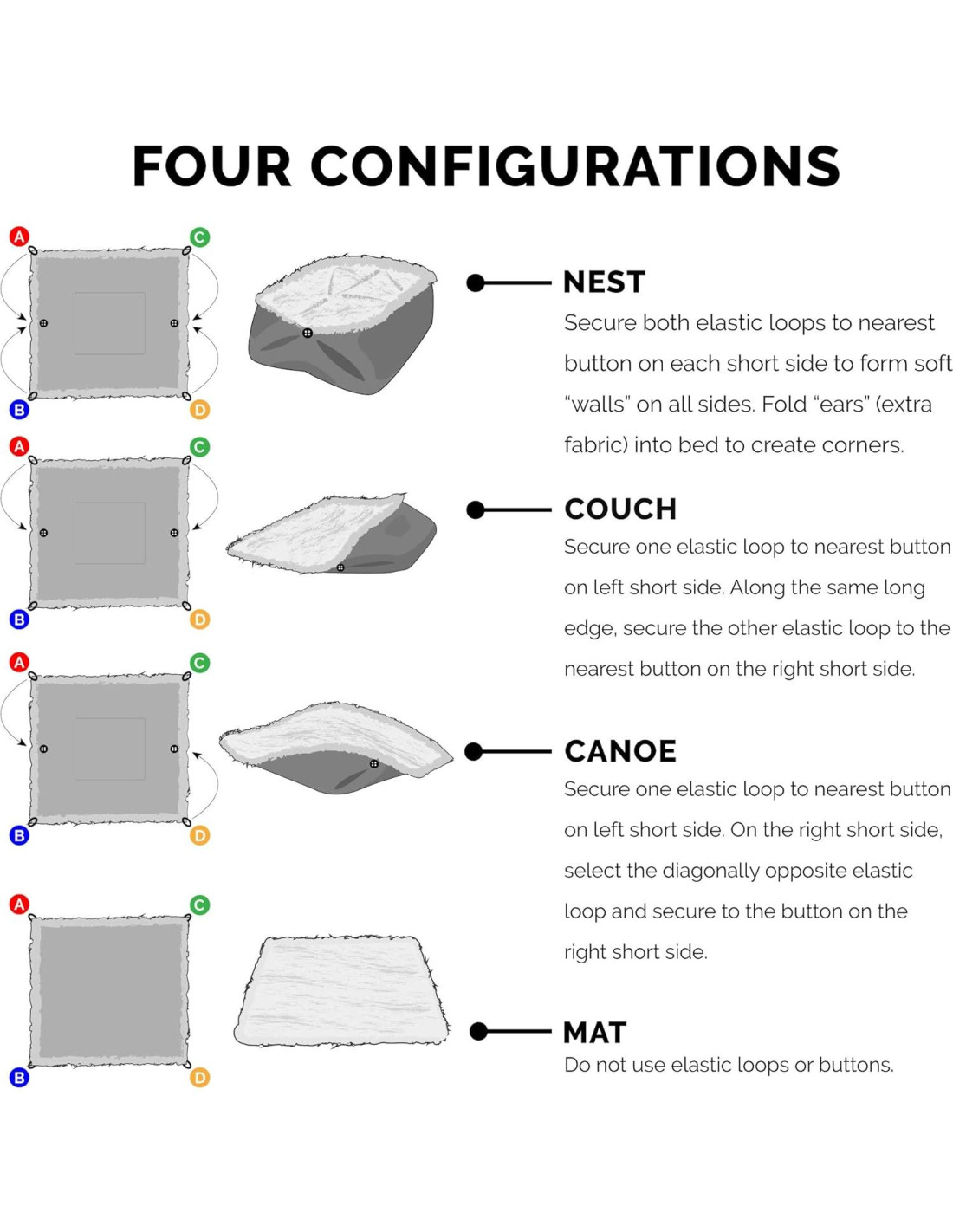 FOUR CONFIGURATIONS

A C B D

NEST
Secure both elastic loops to nearest button on each short side to form soft "walls" on all sides. Fold "ears" (extra fabric) into bed to create corners.

A C B D

COUCH
Secure one elastic loop to nearest button on left short side. Along the same long edge, secure the other elastic loop to the nearest button on the right short side.

A C B D

CANOE
Secure one elastic loop to nearest button on left short side. On the right short side, select the diagonally opposite elastic loop and secure to the button on the right short side.

A C B D

MAT
Do not use elastic loops or buttons.