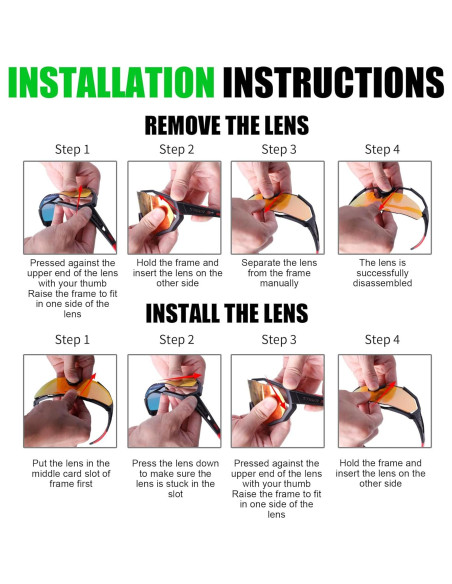 INSTALLATION INSTRUCTIONS

REMOVE THE LENS

Step 1

Pressed against the upper end of the lens with your thumb
Raise the frame to fit in one side of the lens

Step 2

Hold the frame and insert the lens on the other side

Step 3

Separate the lens from the frame manually

Step 4

The lens is successfully disassembled

INSTALL THE LENS

Step 1

Put the lens in the middle card slot of frame first

Step 2

Press the lens down to make sure the lens is stuck in the slot

Step 3

Pressed against the upper end of the lens with your thumb
Raise the frame to fit in one side of the lens

Step 4

Hold the frame and insert the lens on the other side