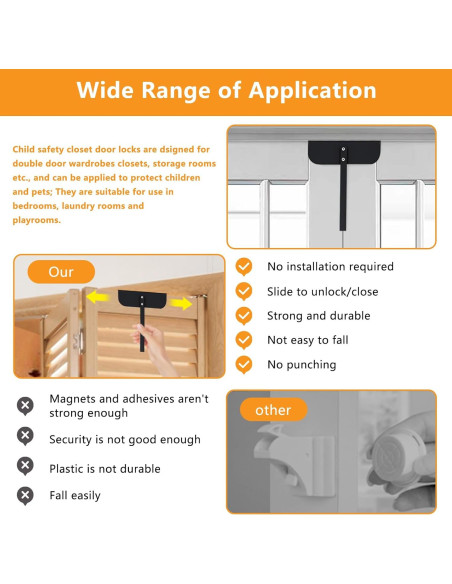 Wide Range of Application

Child safety closet door locks are dsigned for double door wardrobes closets, storage rooms etc., and can be applied to protect children and pets; They are suitable for use in bedrooms, laundry rooms and playrooms.

Our

No installation required
Slide to unlock/close
Strong and durable
Not easy to fall
No punching

Magnets and adhesives aren't strong enough
Security is not good enough
Plastic is not durable
Fall easily

other