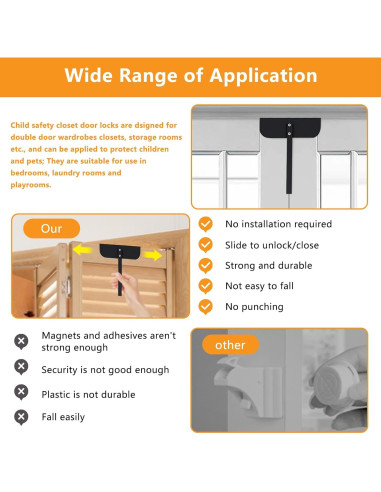 Wide Range of Application

Child safety closet door locks are dsigned for double door wardrobes closets, storage rooms etc., and can be applied to protect children and pets; They are suitable for use in bedrooms, laundry rooms and playrooms.

Our

No installation required

Slide to unlock/close

Strong and durable

Not easy to fall

No punching

Magnets and adhesives aren't strong enough

Security is not good enough

Plastic is not durable

Fall easily

other