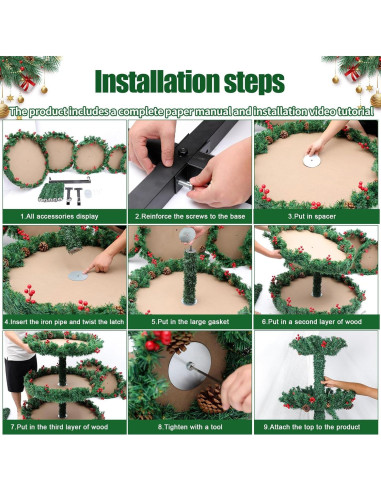 Installation steps

The product includes a complete paper manual and installation video tutorial

1.All accessories display

2.Reinforce the screws to the base

3.Put in spacer

4.Insert the iron pipe and twist the latch

5.Put in the large gasket

6.Put in a second layer of wood

7.Put in the third layer of wood

8.Tighten with a tool

9.Attach the top to the product