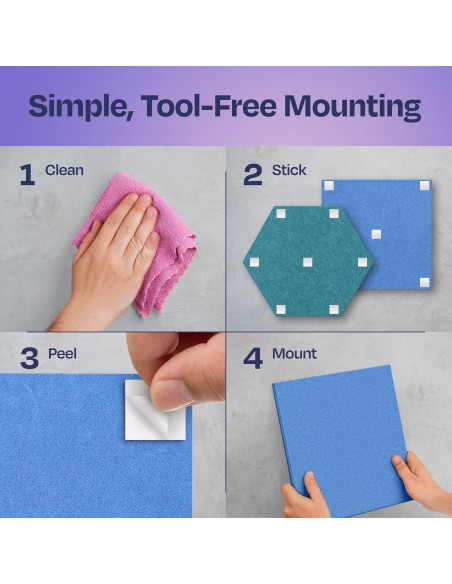 Simple, Tool-Free Mounting

1 Clean

2 Stick

3 Peel

4 Mount