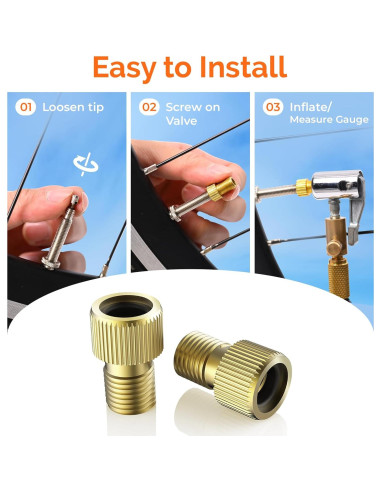 Easy to Install

01 Loosen tip

02 Screw on Valve

03 Inflate/ Measure Gauge