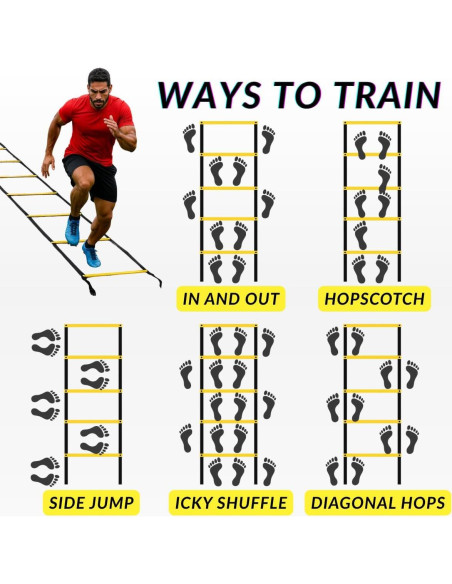 WAYS TO TRAIN

IN AND OUT

HOPSCOTCH

SIDE JUMP

ICKY SHUFFLE

DIAGONAL HOPS