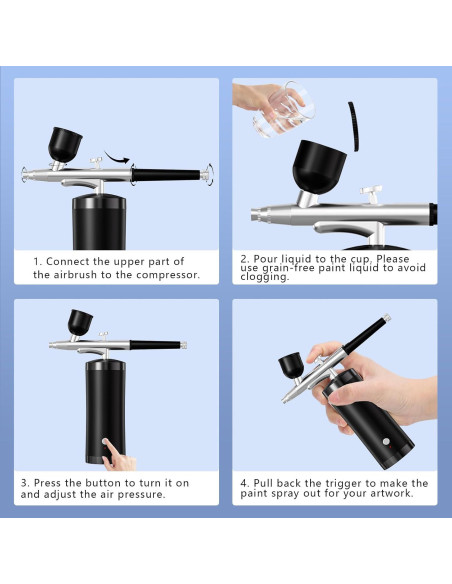 1. Connect the upper part of the airbrush to the compressor.

2. Pour liquid to the cup. Please use grain-free paint liquid to avoid clogging.

3. Press the button to turn it on and adjust the air pressure.

4. Pull back the trigger to make the paint spray out for your artwork.