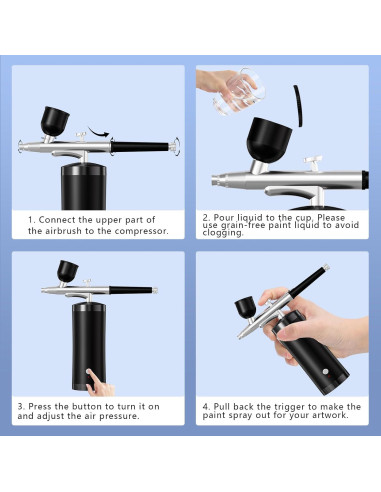 1. Connect the upper part of the airbrush to the compressor.

2. Pour liquid to the cup. Please use grain-free paint liquid to avoid clogging.

3. Press the button to turn it on and adjust the air pressure.

4. Pull back the trigger to make the paint spray out for your artwork.