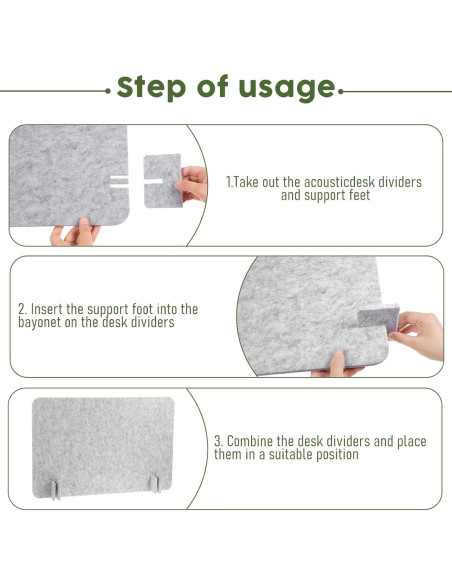 Step of usage

1.Take out the acousticdesk dividers and support feet

2. Insert the support foot into the bayonet on the desk dividers

3. Combine the desk dividers and place them in a suitable position