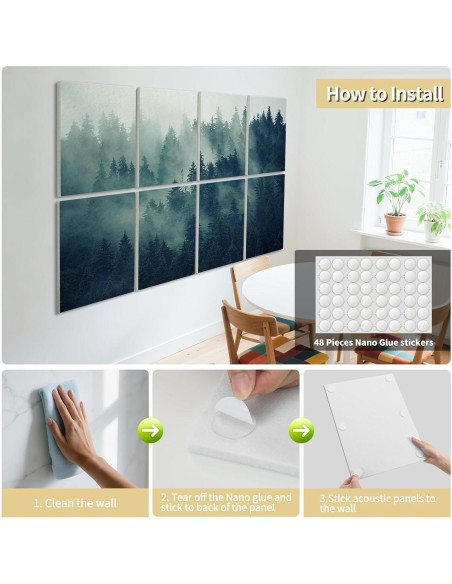 How to Install

48 Pieces Nano Glue stickers

1. Clean the wall

2. Tear off the Nano glue and stick to back of the panel

3.Stick acoustic panels to the wall