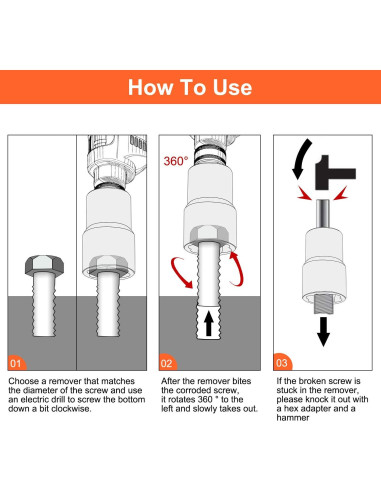 How To Use

360°

01

Choose a remover that matches the diameter of the screw and use an electric drill to screw the bottom down a bit clockwise.

02

After the remover bites the corroded screw, it rotates 360 ° to the left and slowly takes out.

03

If the broken screw is stuck in the remover, please knock it out with a hex adapter and a hammer