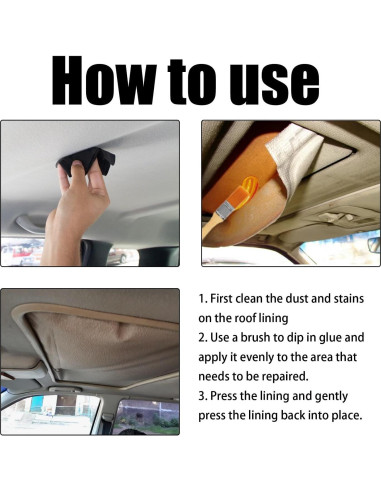 How to use

1. First clean the dust and stains on the roof lining
2. Use a brush to dip in glue and apply it evenly to the area that needs to be repaired.
3. Press the lining and gently press the lining back into place.