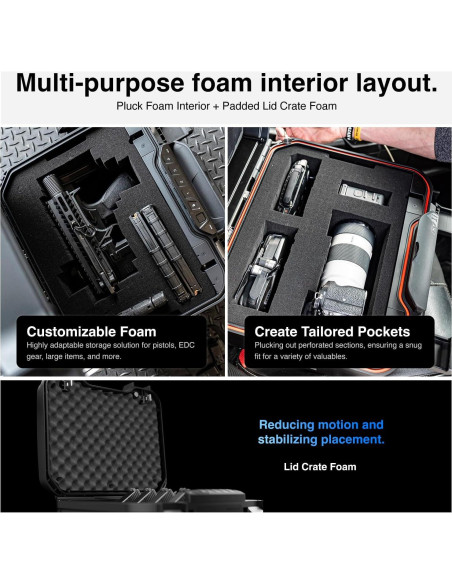 Multi-purpose foam interior layout.
Pluck Foam Interior + Padded Lid Crate Foam

Customizable Foam
Highly adaptable storage solution for pistols, EDC gear, large items, and more.

Create Tailored Pockets
Plucking out perforated sections, ensuring a snug fit for a variety of valuables.

Reducing motion and stabilizing placement.

Lid Crate Foam