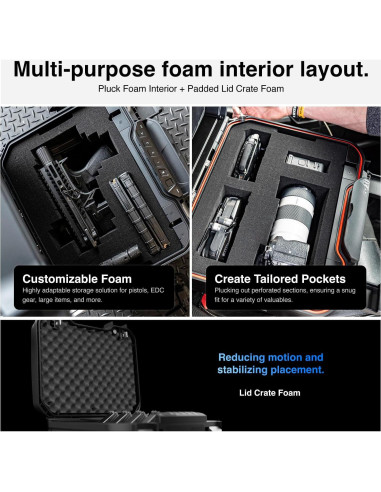 Multi-purpose foam interior layout.
Pluck Foam Interior + Padded Lid Crate Foam

Customizable Foam
Highly adaptable storage solution for pistols, EDC gear, large items, and more.

Create Tailored Pockets
Plucking out perforated sections, ensuring a snug fit for a variety of valuables.

Reducing motion and stabilizing placement.

Lid Crate Foam