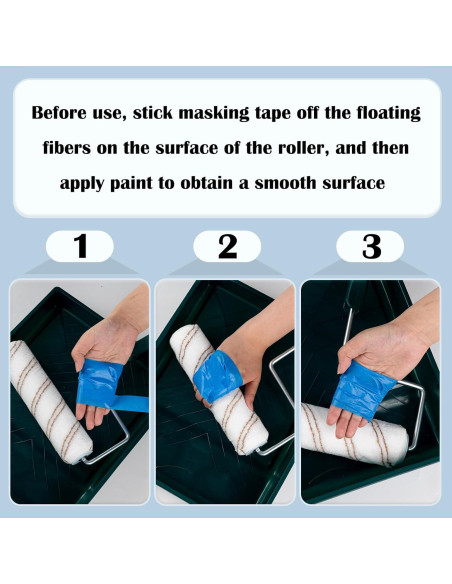 Before use, stick masking tape off the floating fibers on the surface of the roller, and then apply paint to obtain a smooth surface

1

2

3