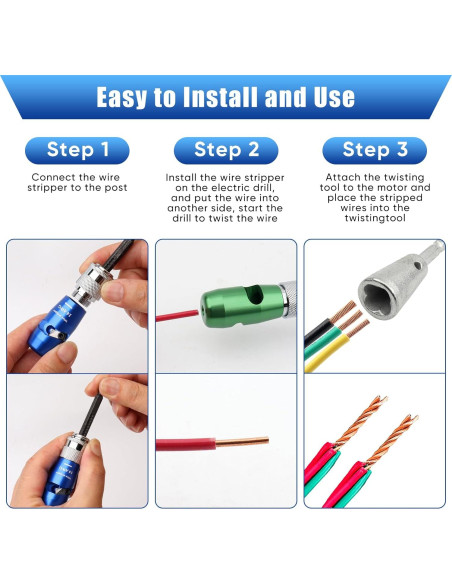 Easy to Install and Use

Step 1

Connect the wire stripper to the post

Step 2

Install the wire stripper on the electric drill, and put the wire into another side, start the drill to twist the wire

Step 3

Attach the twisting tool to the motor and place the stripped wires into the twistingtool