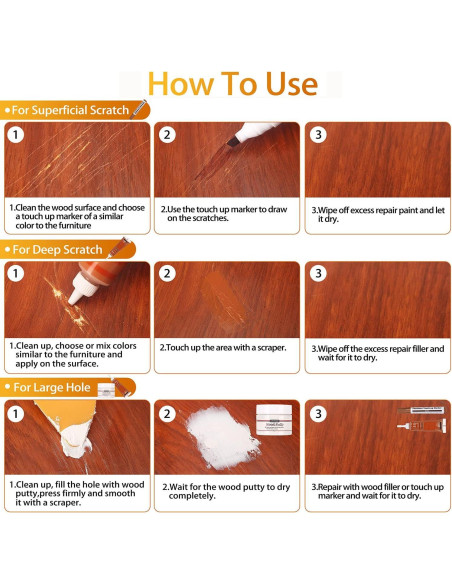 How To Use

For Superficial Scratch

1

1.Clean the wood surface and choose a touch up marker of a similar color to the furniture

2

2.Use the touch up marker to draw on the scratches.

3

3.Wipe off excess repair paint and let it dry.

For Deep Scratch

1

1.Clean up, choose or mix colors similar to the furniture and apply on the surface.

2

2.Touch up the area with a scraper.

3

3.Wipe off the excess repair filler and wait for it to dry.

For Large Hole

1

1.Clean up, fill the hole with wood putty,press firmly and smooth it with a scraper.

2

Wood Putty

2.Wait for the wood putty to dry completely.

3

3.Repair with wood filler or touch up marker and wait for it to dry.