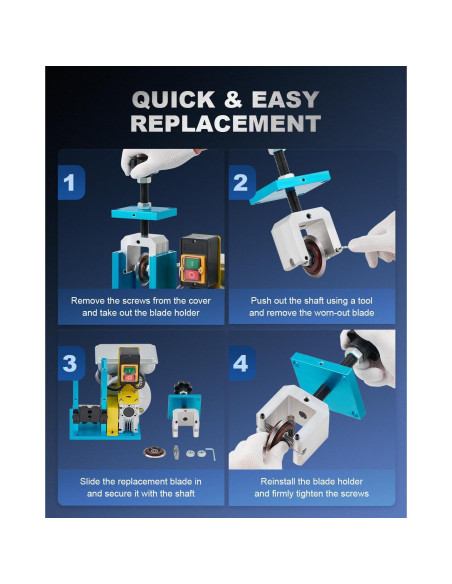 QUICK & EASY REPLACEMENT

1

Remove the screws from the cover and take out the blade holder

2

Push out the shaft using a tool and remove the worn-out blade

3

Slide the replacement blade in and secure it with the shaft

4

Reinstall the blade holder and firmly tighten the screws