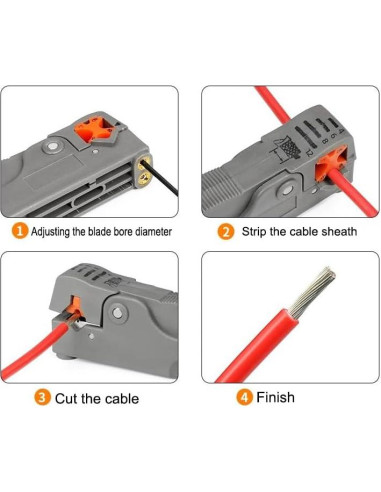 4
6
8
12

1 Adjusting the blade bore diameter

2 Strip the cable sheath

3 Cut the cable

4 Finish