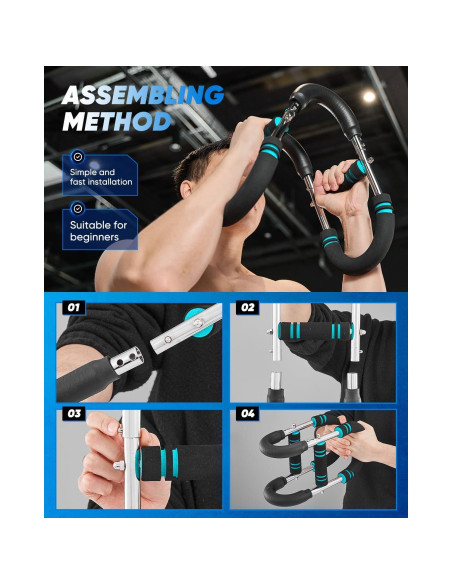 ASSEMBLING METHOD

Simple and fast installation

Suitable for beginners

01

02

03

04