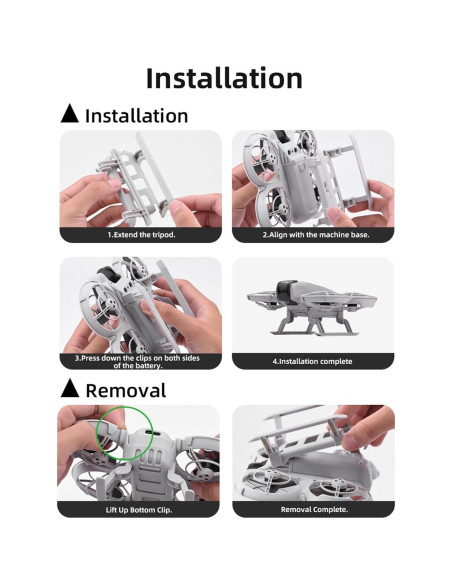 Installation

▲ Installation

1.Extend the tripod.

2.Align with the machine base.

3.Press down the clips on both sides of the battery.

4.Installation complete

▲ Removal

Lift Up Bottom Clip.

Removal Complete.