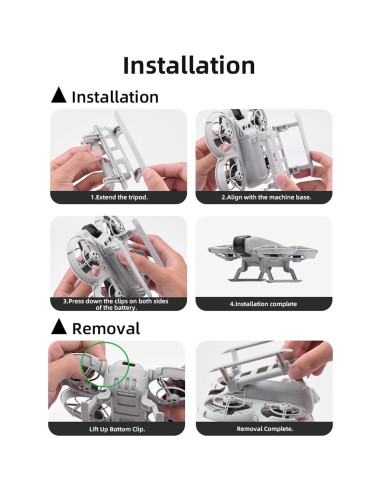 Installation

▲ Installation

1.Extend the tripod.

2.Align with the machine base.

3.Press down the clips on both sides of the battery.

4.Installation complete

▲ Removal

Lift Up Bottom Clip.

Removal Complete.