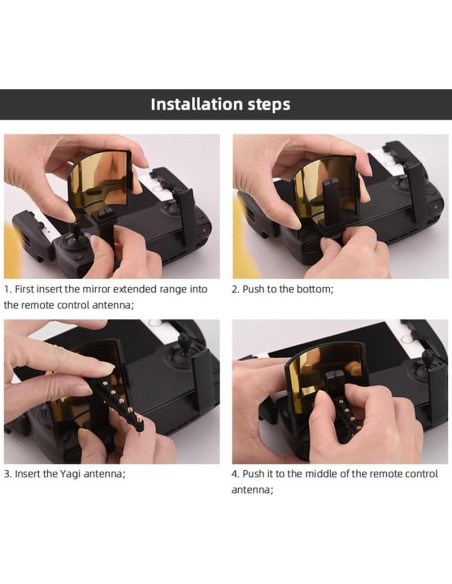 Installation steps

1. First insert the mirror extended range into the remote control antenna;

2. Push to the bottom;

3. Insert the Yagi antenna;

4. Push it to the middle of the remote control antenna;