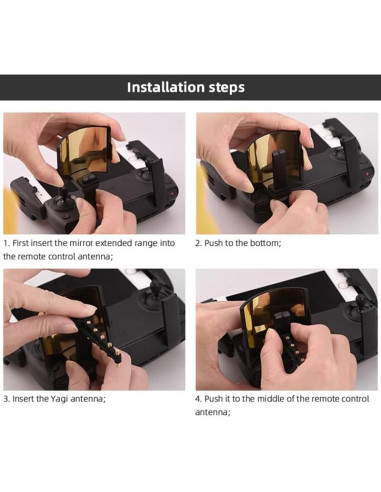 Installation steps

1. First insert the mirror extended range into the remote control antenna;

2. Push to the bottom;

3. Insert the Yagi antenna;

4. Push it to the middle of the remote control antenna;