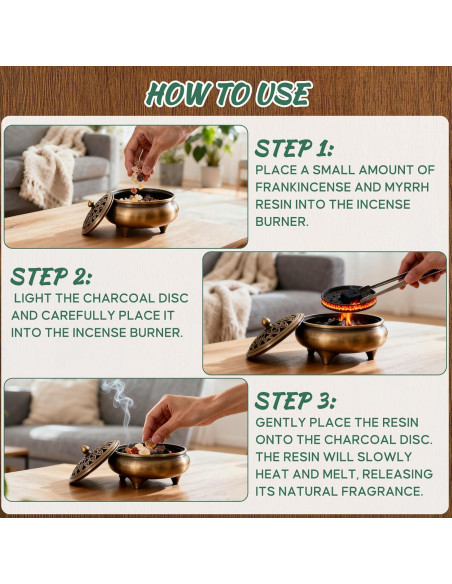 HOW TO USE

STEP 1:
PLACE A SMALL AMOUNT OF FRANKINCENSE AND MYRRH RESIN INTO THE INCENSE BURNER.

STEP 2:
LIGHT THE CHARCOAL DISC AND CAREFULLY PLACE IT INTO THE INCENSE BURNER.

STEP 3:
GENTLY PLACE THE RESIN ONTO THE CHARCOAL DISC. THE RESIN WILL SLOWLY HEAT AND MELT, RELEASING ITS NATURAL FRAGRANCE.