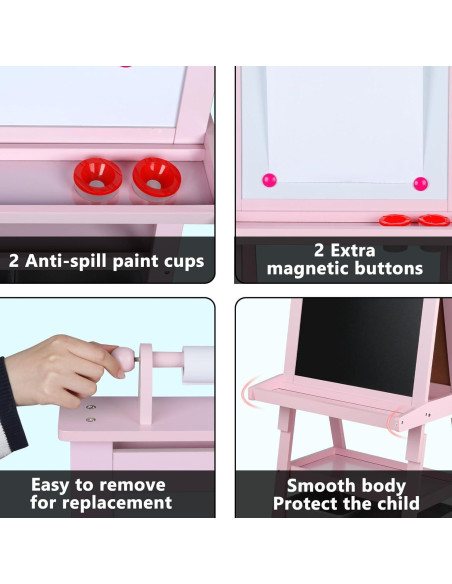 2 Anti-spill paint cups

2 Extra magnetic buttons

Easy to remove for replacement

Smooth body Protect the child