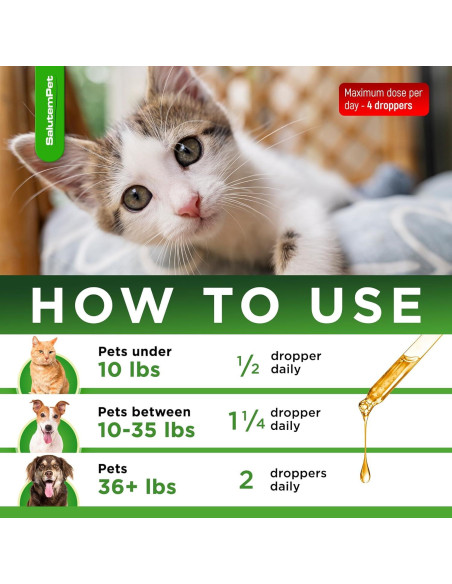 SalutemPet

Maximum dose per day - 4 droppers

HOW TO USE

Pets under 10 lbs $\frac{1}{2}$ dropper daily

Pets between 10-35 lbs $1\frac{1}{4}$ dropper daily

Pets 36+ lbs 2 droppers daily