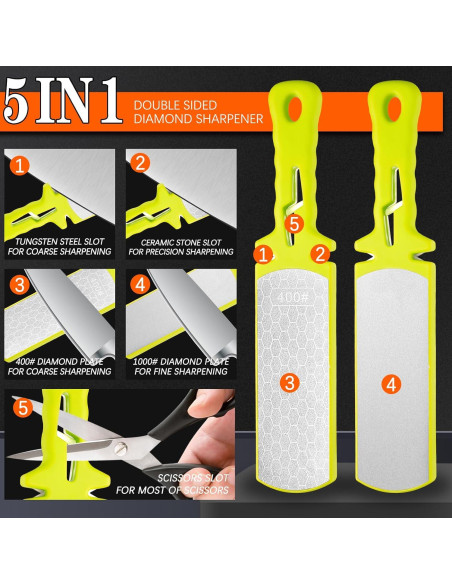 5 IN 1 DOUBLE SIDED DIAMOND SHARPENER

1
TUNGSTEN STEEL SLOT FOR COARSE SHARPENING

2
CERAMIC STONE SLOT FOR PRECISION SHARPENING

3
400# DIAMOND PLATE FOR COARSE SHARPENING

4
1000# DIAMOND PLATE FOR FINE SHARPENING

5
SCISSORS SLOT FOR MOST OF SCISSORS

5
1
2
400#
3
4