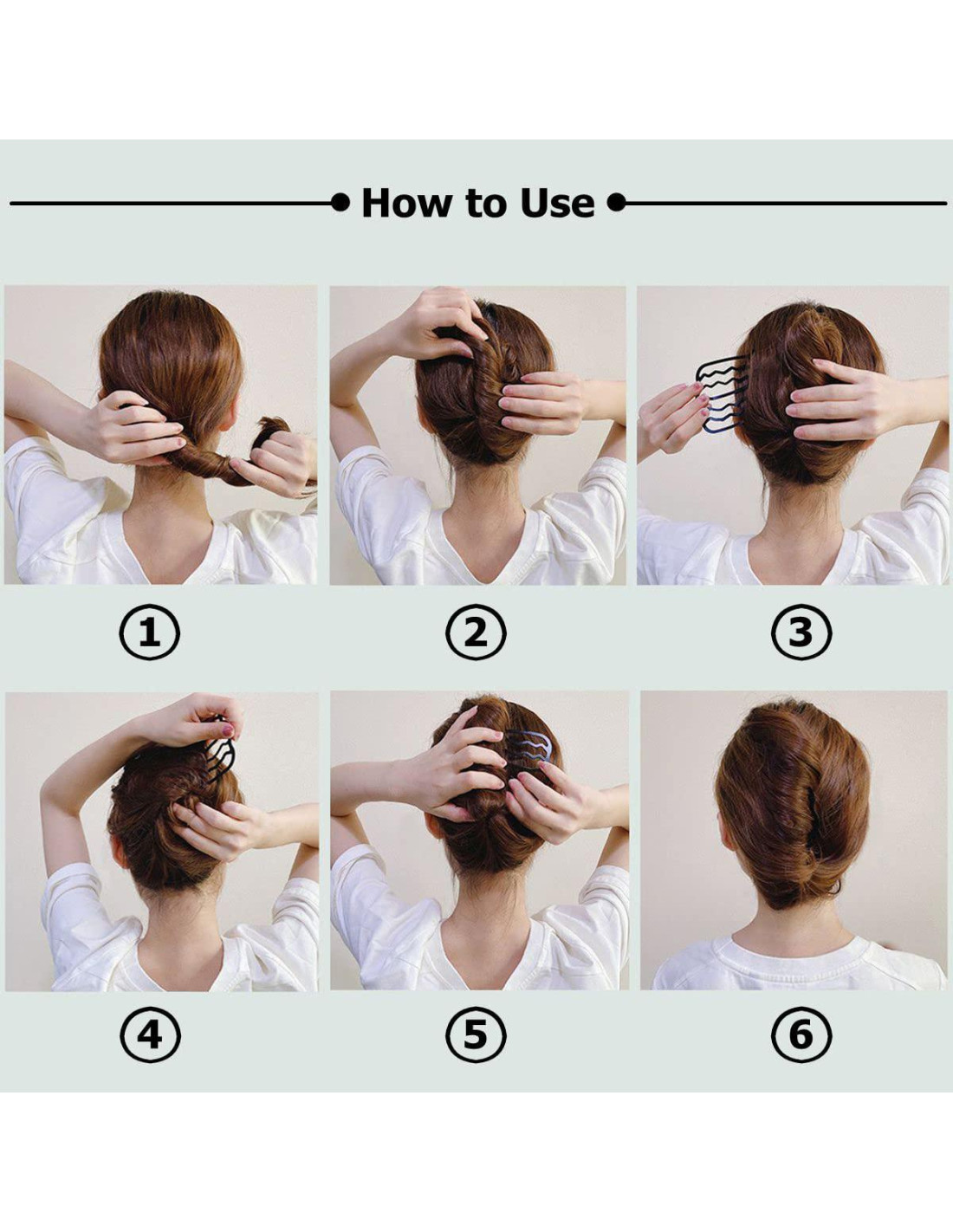 How to Use

①

②

③

④

⑤

⑥