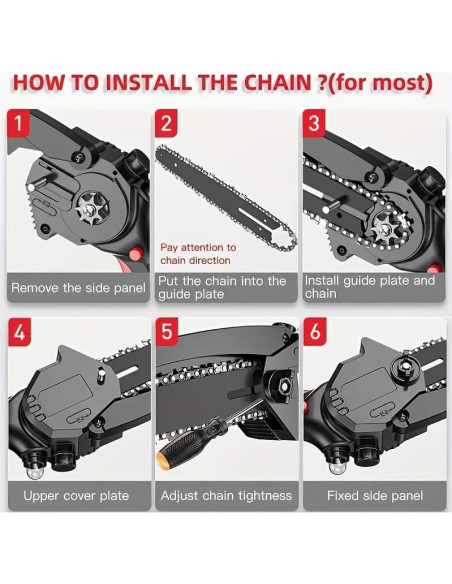 HOW TO INSTALL THE CHAIN ?(for most)

1

Remove the side panel

2

Pay attention to chain direction

Put the chain into the guide plate

3

Install guide plate and chain

4

Upper cover plate

5

Adjust chain tightness

6

Fixed side panel