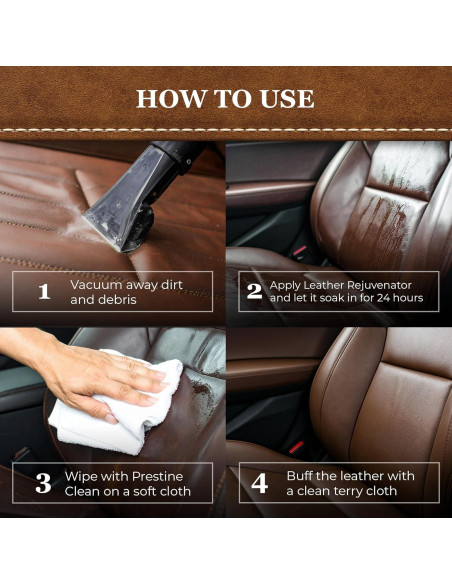 HOW TO USE

1 Vacuum away dirt and debris

2 Apply Leather Rejuvenator and let it soak in for 24 hours

3 Wipe with Prestine Clean on a soft cloth

4 Buff the leather with a clean terry cloth