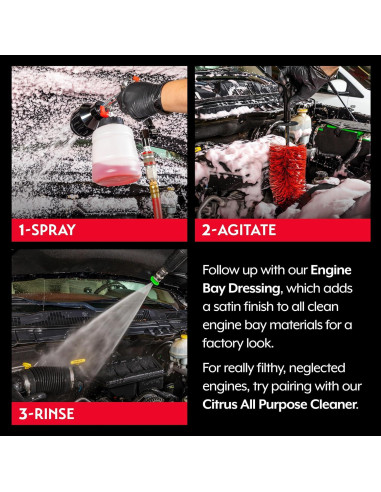 1-SPRAY

2-AGITATE

3-RINSE

Follow up with our Engine Bay Dressing, which adds a satin finish to all clean engine bay materials for a factory look.

For really filthy, neglected engines, try pairing with our Citrus All Purpose Cleaner.