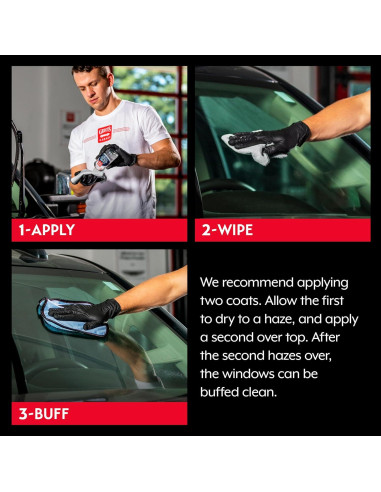 1-APPLY

2-WIPE

3-BUFF

We recommend applying two coats. Allow the first to dry to a haze, and apply a second over top. After the second hazes over, the windows can be buffed clean.