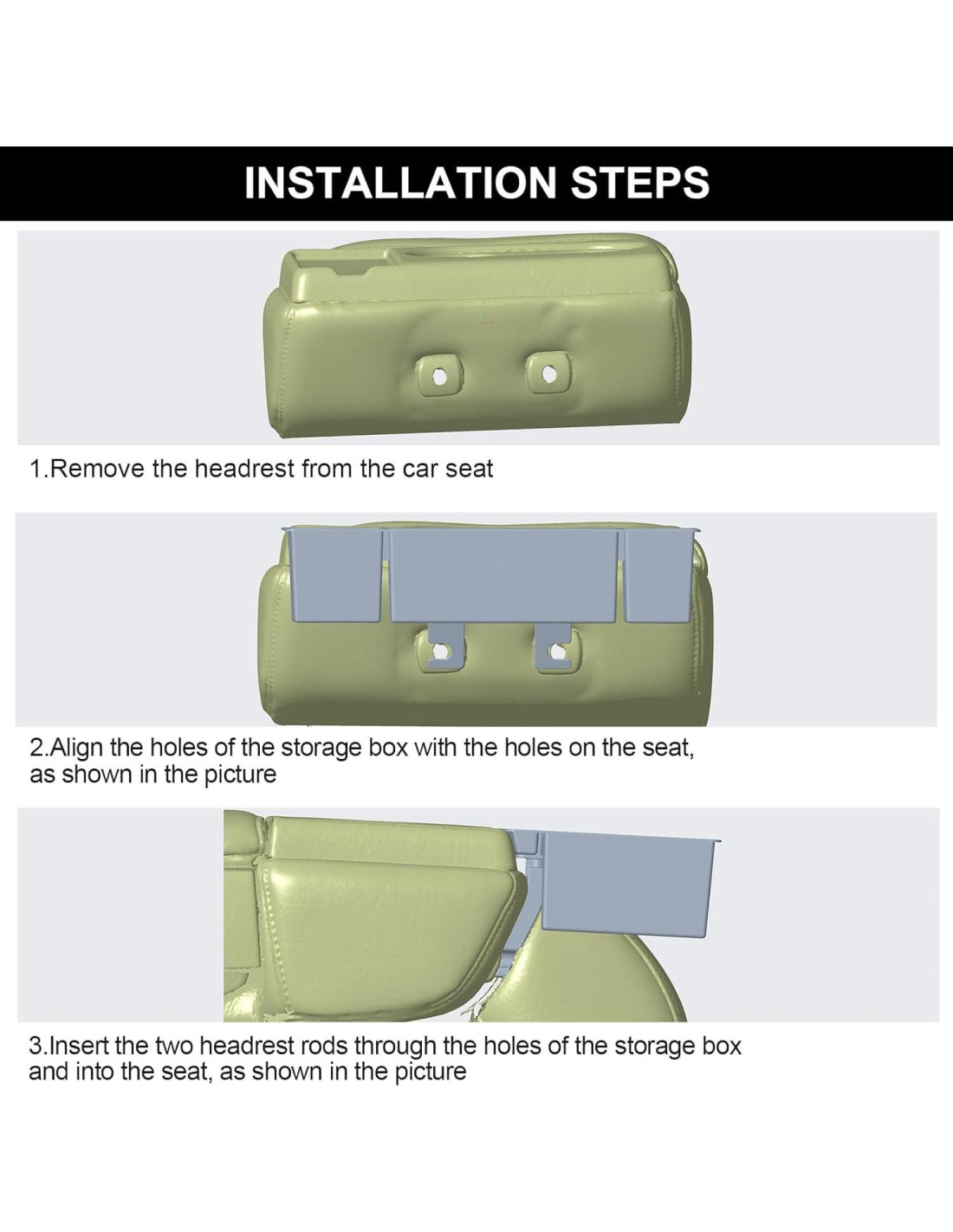 INSTALLATION STEPS

1.Remove the headrest from the car seat

2.Align the holes of the storage box with the holes on the seat, as shown in the picture

3.Insert the two headrest rods through the holes of the storage box and into the seat, as shown in the picture