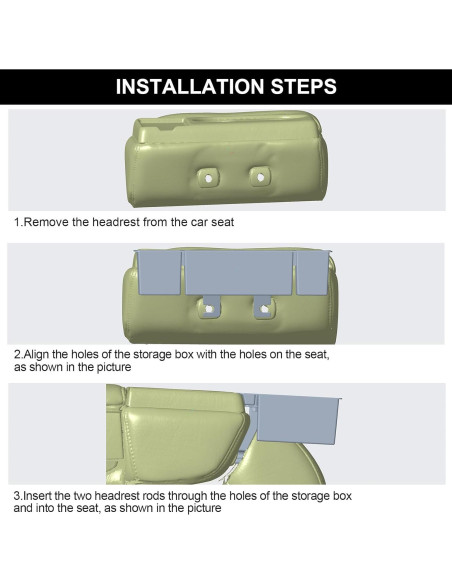 INSTALLATION STEPS

1.Remove the headrest from the car seat

2.Align the holes of the storage box with the holes on the seat, as shown in the picture

3.Insert the two headrest rods through the holes of the storage box and into the seat, as shown in the picture