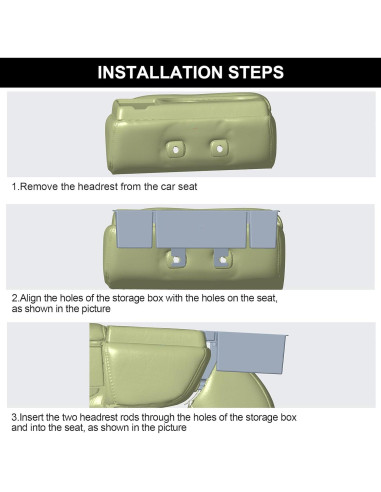 INSTALLATION STEPS

1.Remove the headrest from the car seat

2.Align the holes of the storage box with the holes on the seat, as shown in the picture

3.Insert the two headrest rods through the holes of the storage box and into the seat, as shown in the picture