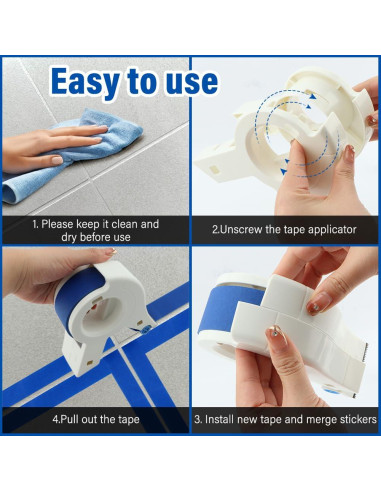 Easy to use

1. Please keep it clean and dry before use

2.Unscrew the tape applicator

4.Pull out the tape

3. Install new tape and merge stickers